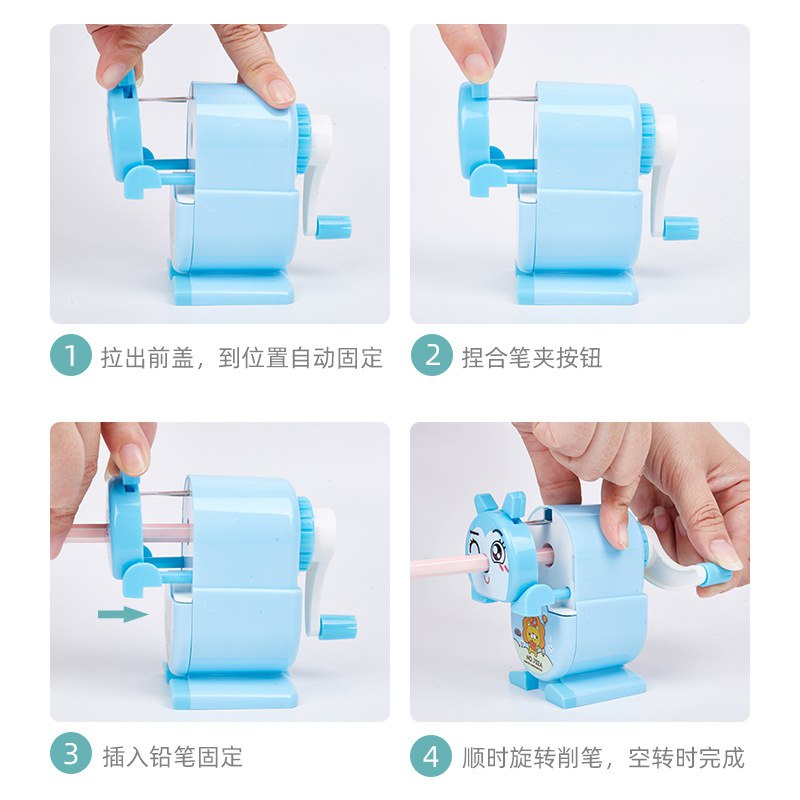 1 拉出前盖，到位置自动固定

2 捏合笔夹按钮

3 插入铅笔固定

4 顺时旋转削笔，空转时完成